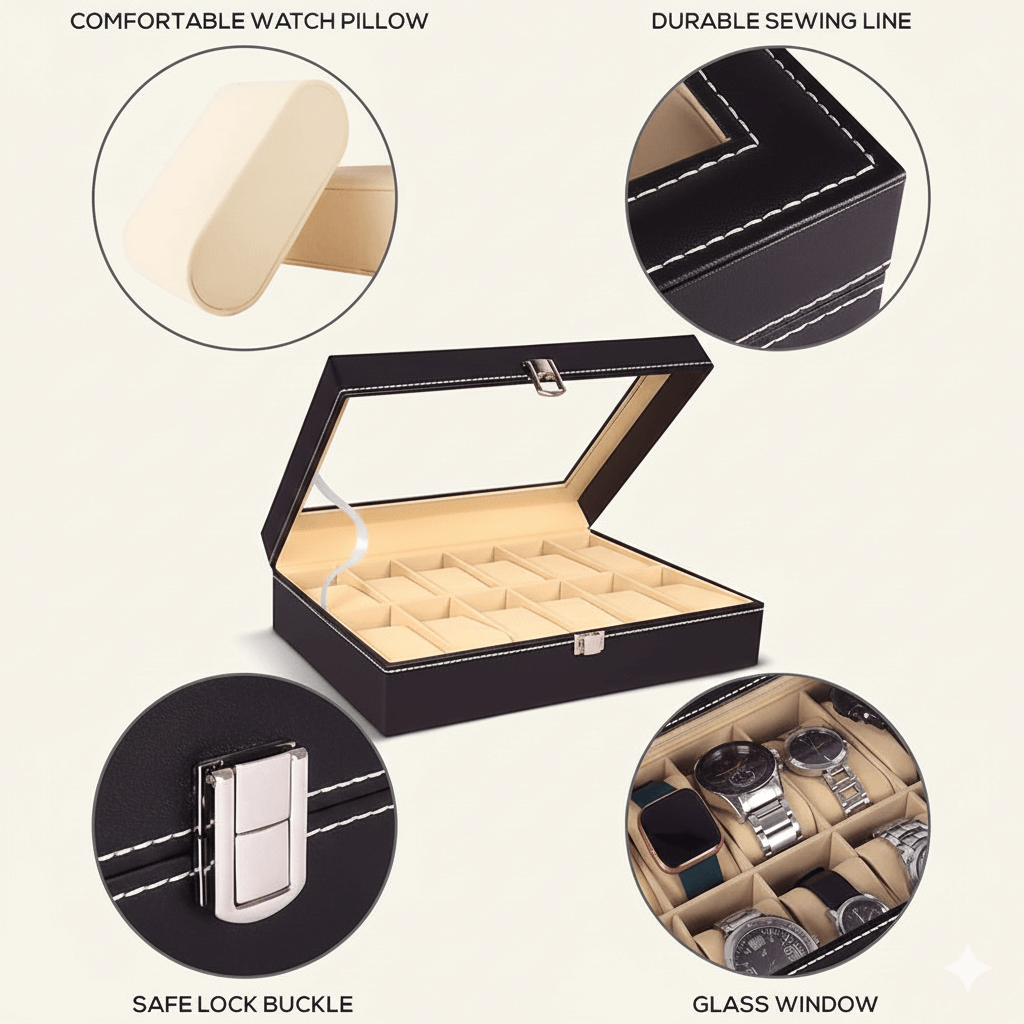 COMFORTABLE WATCH PILLOW

DURABLE SEWING LINE

SAFE LOCK BUCKLE

GLASS WINDOW